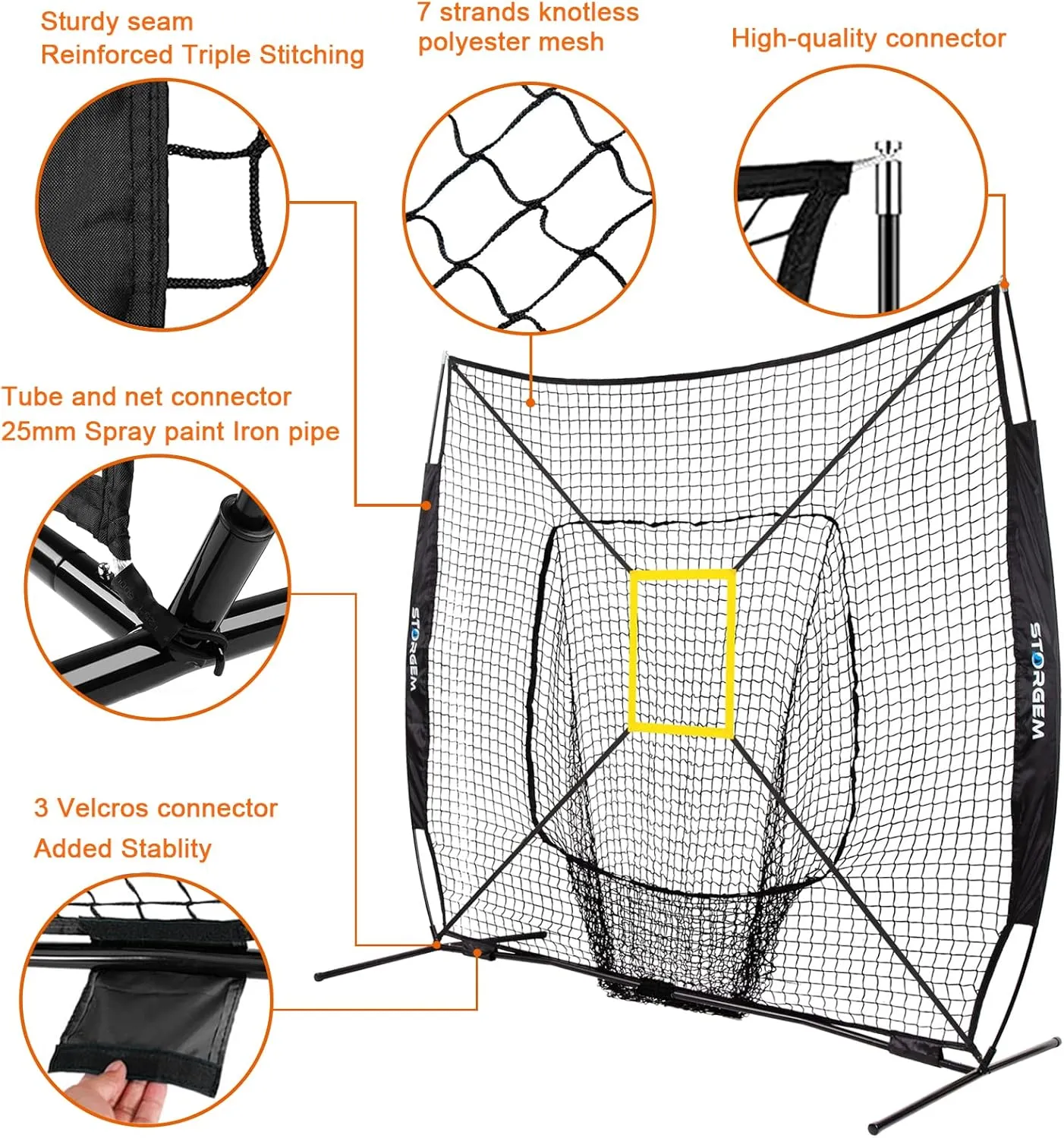 Sturdy seam
Reinforced Triple Stitching

7 strands knotless
polyester mesh

High-quality connector

Tube and net connector
25mm Spray paint Iron pipe

3 Velcros connector
Added Stablity

STORGEM

STORGEM